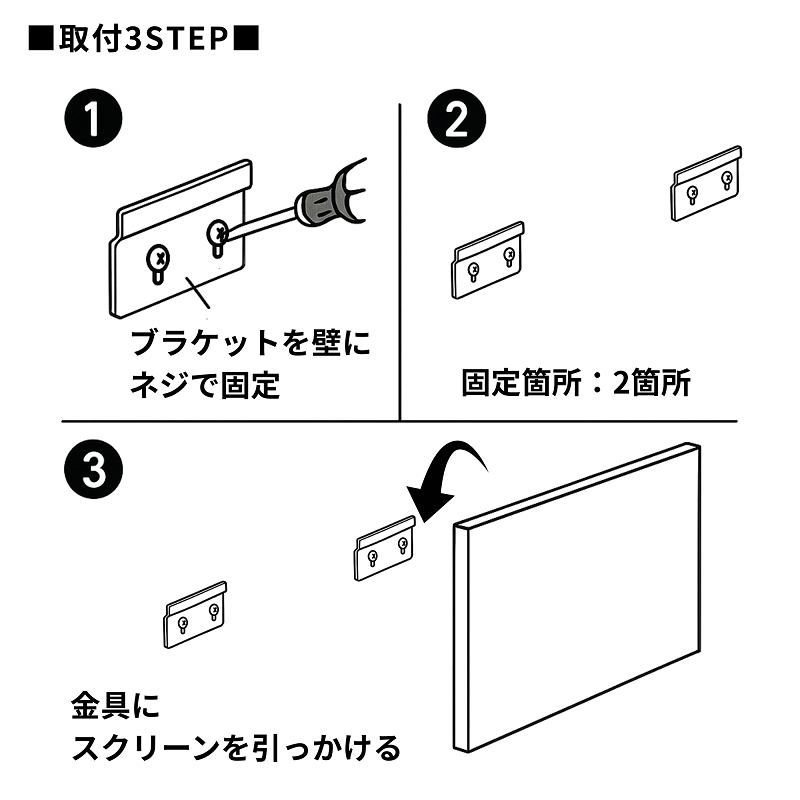 ■取付3STEP■

1

ブラケットを壁に
ネジで固定

2

固定箇所：2箇所

3

金具に
スクリーンを引っかける