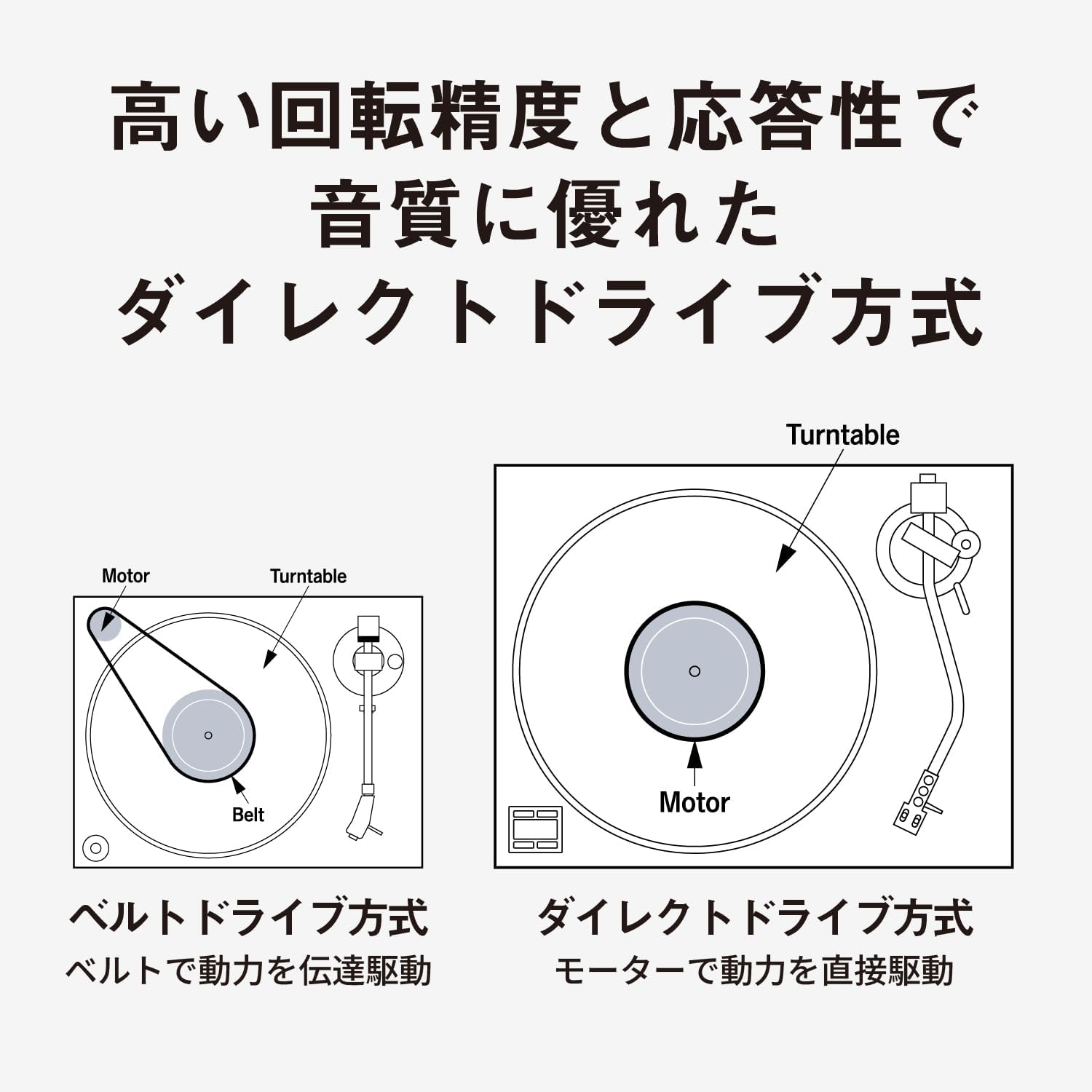 高い回転精度と応答性で
音質に優れた
ダイレクトドライブ方式

Motor

Turntable

Belt

ベルトドライブ方式
ベルトで動力を伝達駆動

Turntable

Motor

ダイレクトドライブ方式
モーターで動力を直接駆動